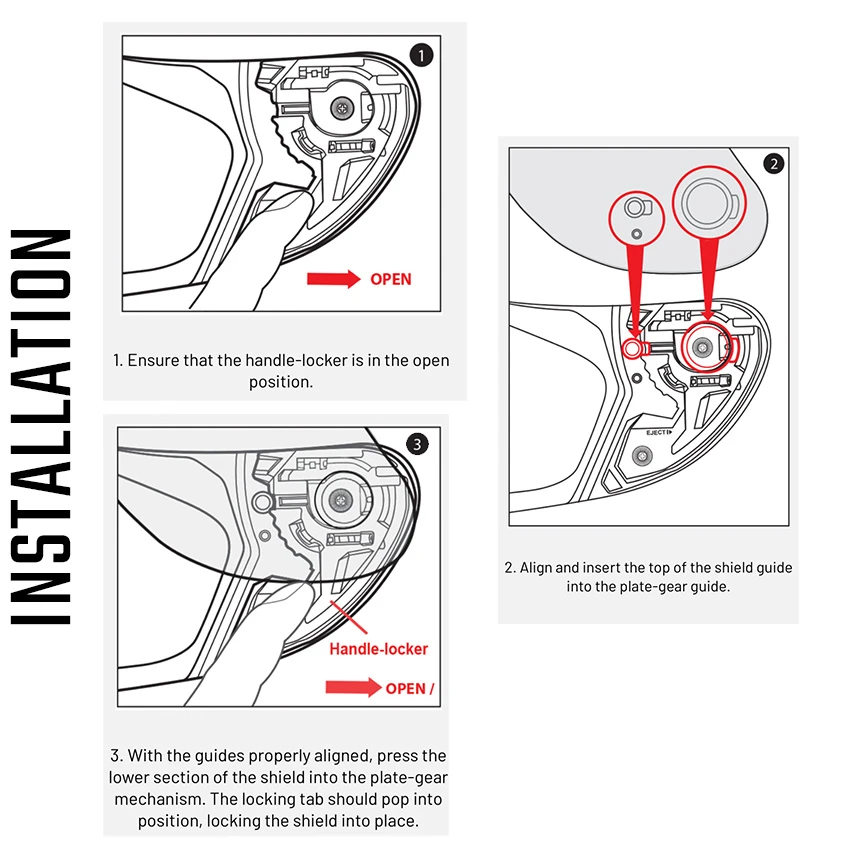 INSTALLATION

1

OPEN

1. Ensure that the handle-locker is in the open position.

2

EJECT

2. Align and insert the top of the shield guide into the plate-gear guide.

3

Handle-locker

OPEN /

3. With the guides properly aligned, press the lower section of the shield into the plate-gear mechanism. The locking tab should pop into position, locking the shield into place.